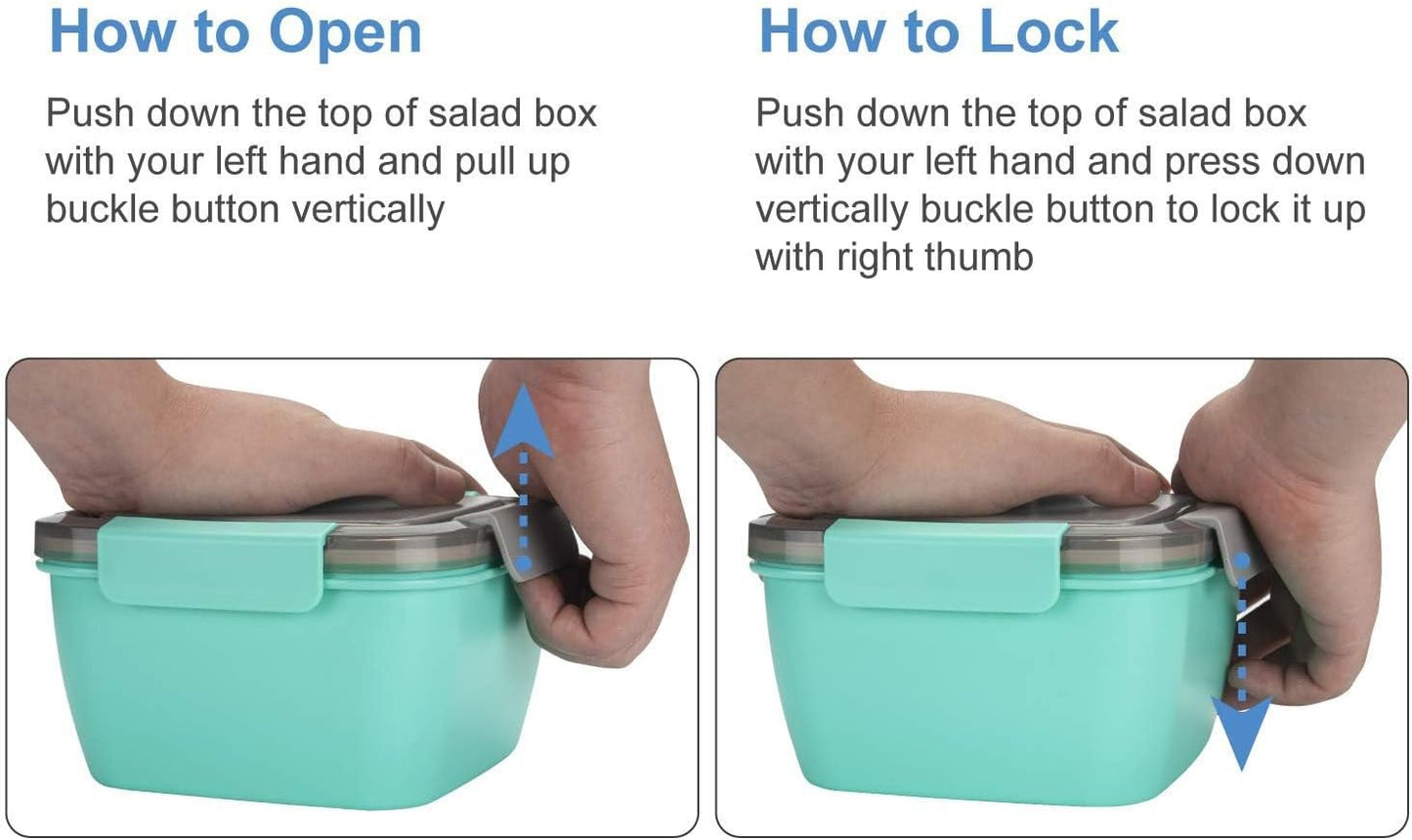 How to Open

Push down the top of salad box with your left hand and pull up buckle button vertically

How to Lock

Push down the top of salad box with your left hand and press down vertically buckle button to lock it up with right thumb